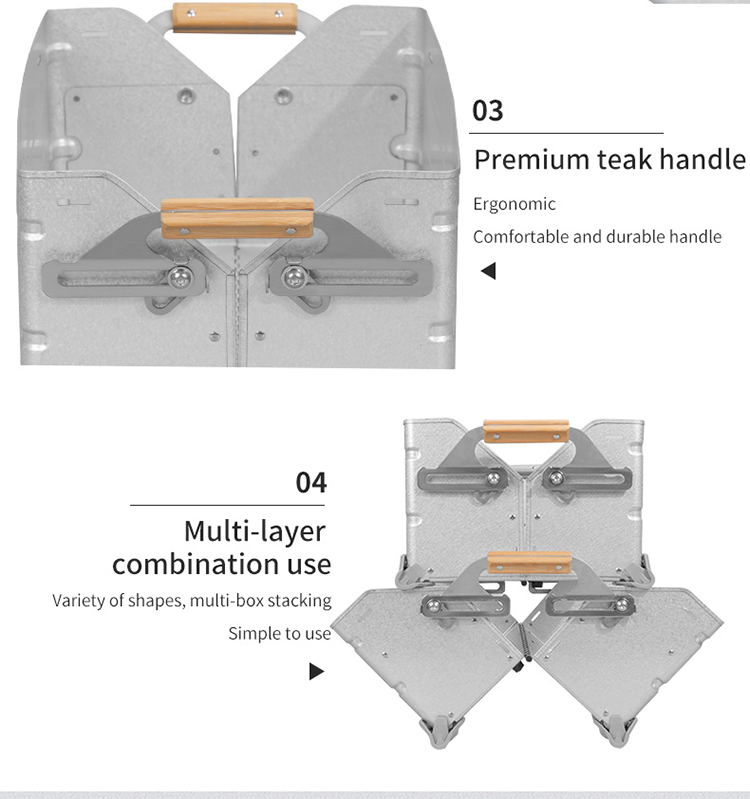 03

Premium teak handle

Ergonomic

Comfortable and durable handle

04

Multi-layer combination use

Variety of shapes, multi-box stacking

Simple to use